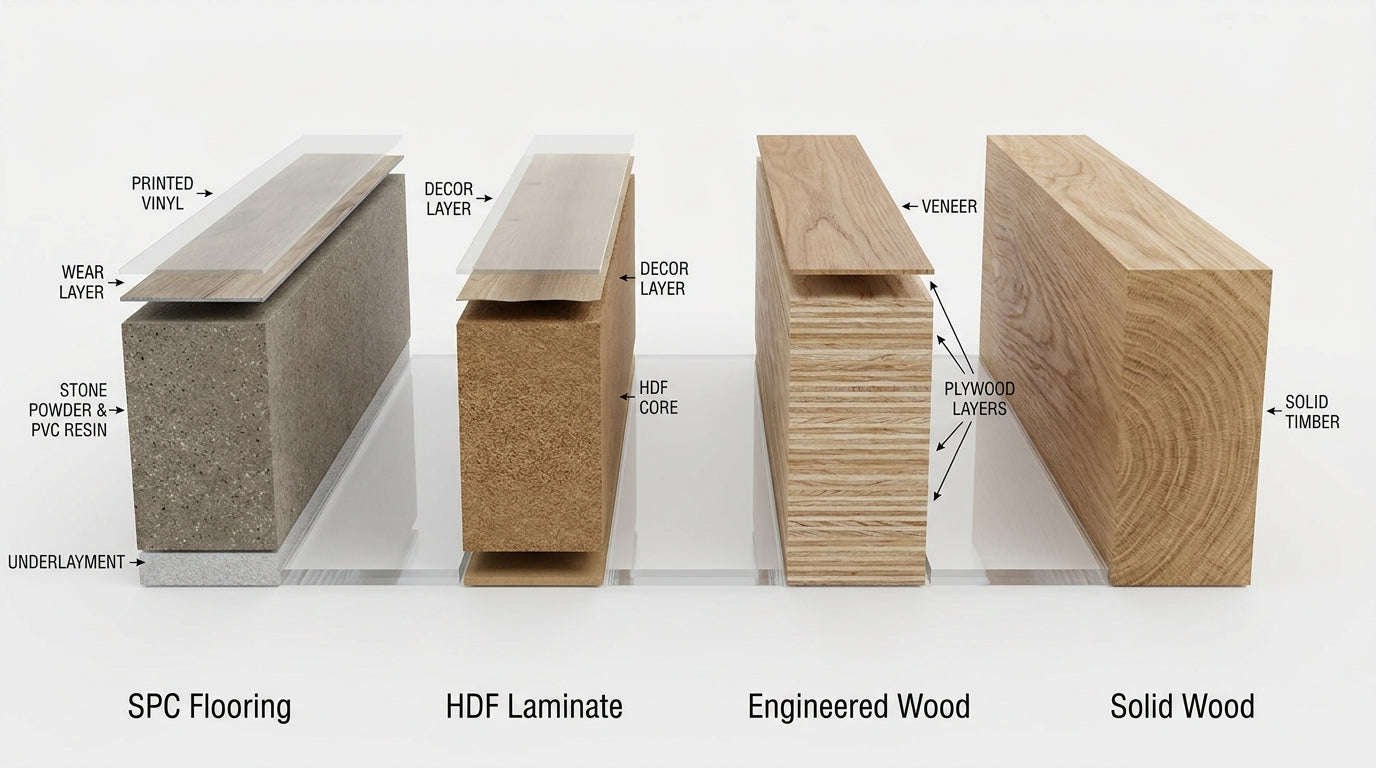 PRINTED VINYL

WEAR LAYER

STONE POWDER & PVC RESIN

UNDERLAYMENT

DECOR LAYER

DECOR LAYER

HDF CORE

VENEER

PLYWOOD LAYERS

SOLID TIMBER

SPC Flooring

HDF Laminate

Engineered Wood

Solid Wood